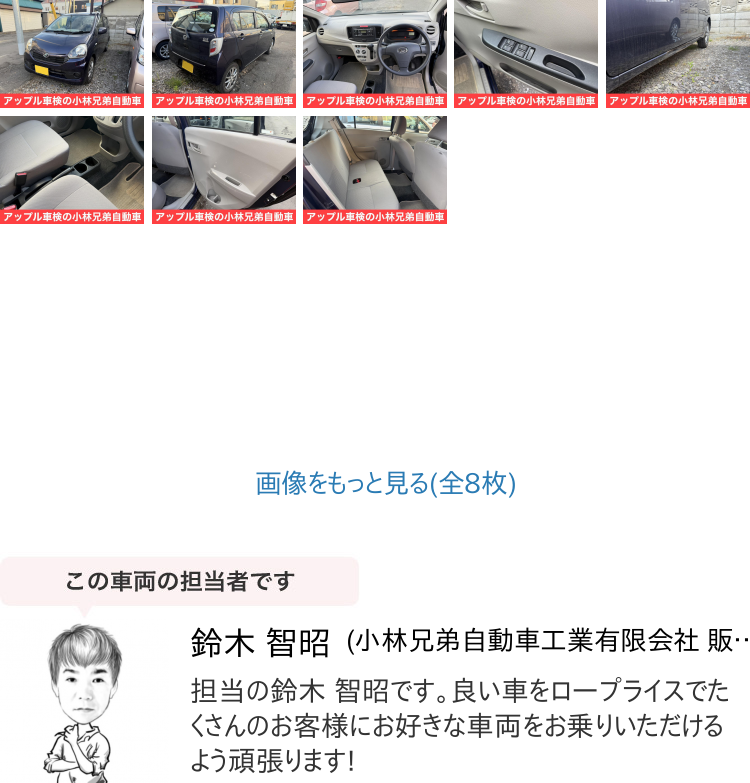 アップル車検の小林兄弟自動車
アップル車検の小林兄弟自動車
アップル車検の小林兄弟自動車
アップル車検の小林兄弟自動車
アップル車検の小林兄弟自動車
アップル車検の小林兄弟自動車
アップル車検の小林兄弟自動車
アップル車検の小林兄弟自動車

画像をもっと見る(全8枚)

この車両の担当者です

鈴木 智昭 (小林兄弟自動車工業有限会社 販‥

担当の鈴木 智昭です。良い車をロープライスでたくさんのお客様にお好きな車両をお乗りいただけるよう頑張ります!