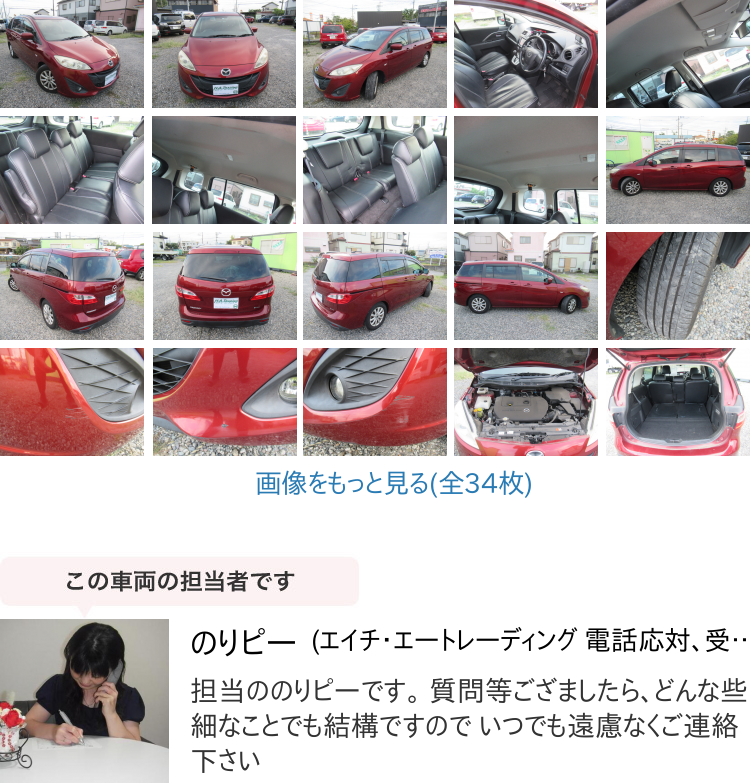 画像をもっと見る(全34枚)

この車両の担当者です

のりピー (エイチ･エートレーディング 電話応対、受‥

担当ののりピーです。質問等ござましたら、どんな些細なことでも結構ですので いつでも遠慮なくご連絡下さい