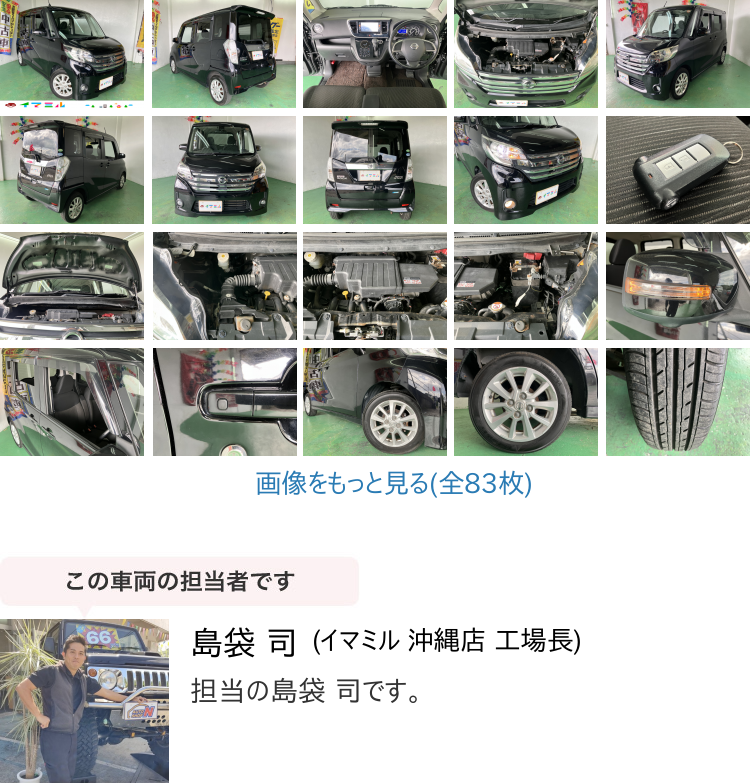 画像をもっと見る(全83枚)

この車両の担当者です

島袋 司 (イマミル 沖縄店 工場長)

担当の島袋 司です。