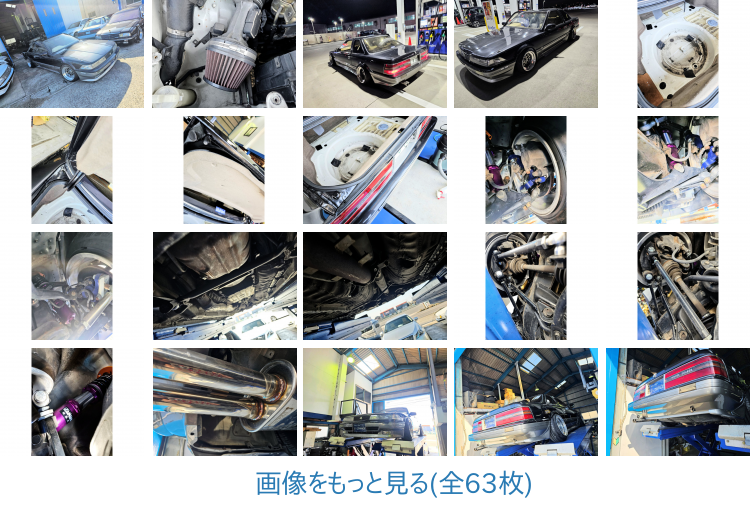 画像をもっと見る(全63枚)