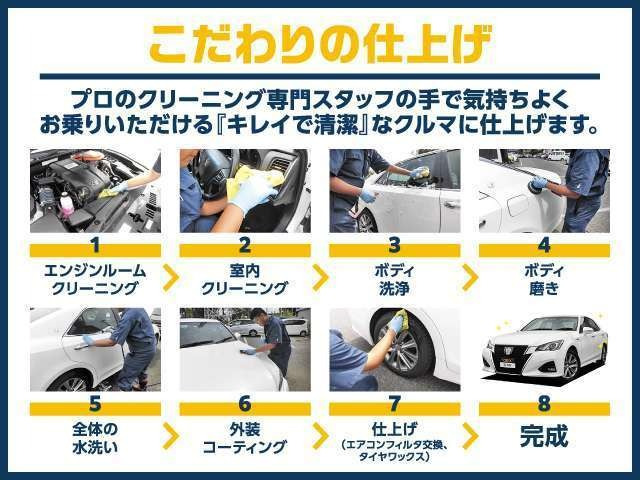 こだわりの仕上げ

プロのクリーニング専門スタッフの手で気持ちよくお乗りいただける『キレイで清潔』なクルマに仕上げます。

1
エンジンルームクリーニング

2
室内クリーニング

3
ボディ洗浄

4
ボディ磨き

5
全体の水洗い

6
外装コーティング

7
仕上げ
（エアコンフィルタ交換、タイヤワックス）

8
完成